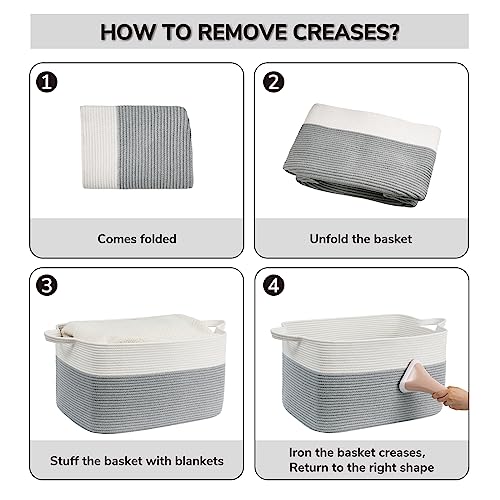 HOW TO REMOVE CREASES?

1

Comes folded

2

Unfold the basket

3

Stuff the basket with blankets

4

Iron the basket creases, Return to the right shape