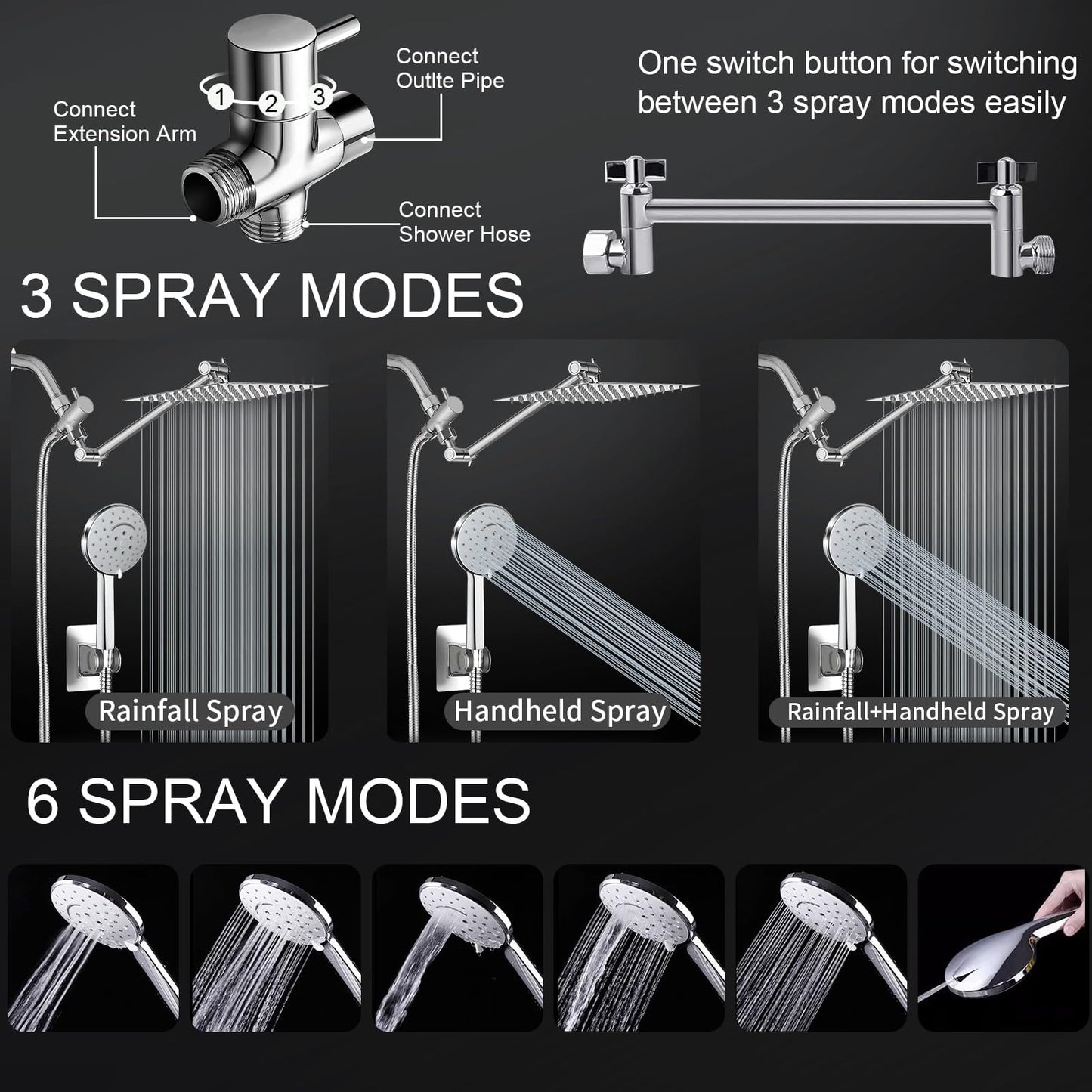 Connect Extension Arm

1 2 3

Connect Outlte Pipe

Connect Shower Hose

One switch button for switching between 3 spray modes easily

3 SPRAY MODES

Rainfall Spray

Handheld Spray

Rainfall+Handheld Spray

6 SPRAY MODES